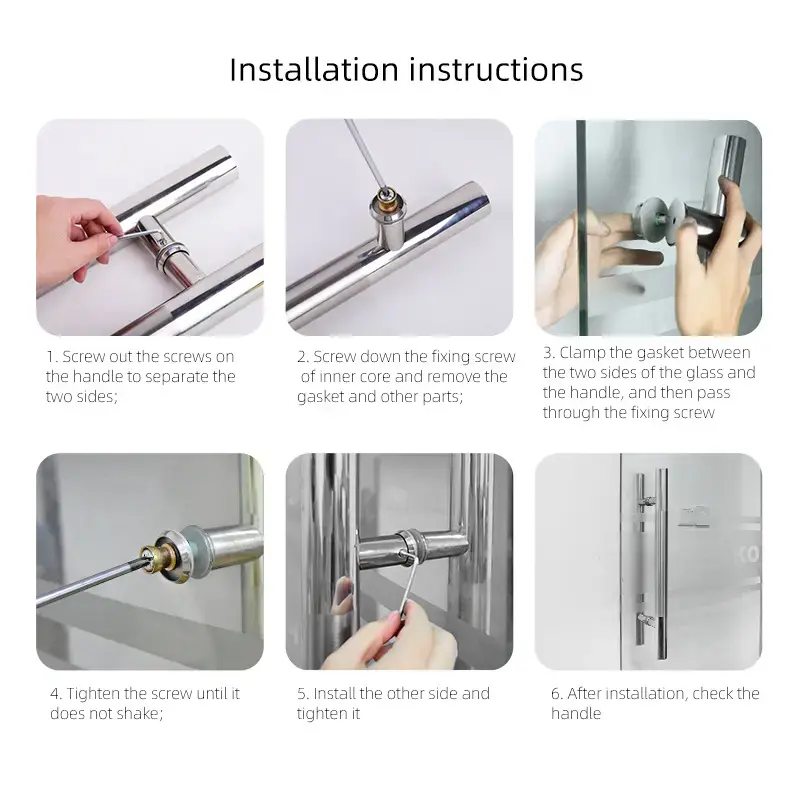 Installation instructions

1. Screw out the screws on the handle to separate the two sides;

2. Screw down the fixing screw of inner core and remove the gasket and other parts;

3. Clamp the gasket between the two sides of the glass and the handle, and then pass through the fixing screw

4. Tighten the screw until it does not shake;

5. Install the other side and tighten it

6. After installation, check the handle