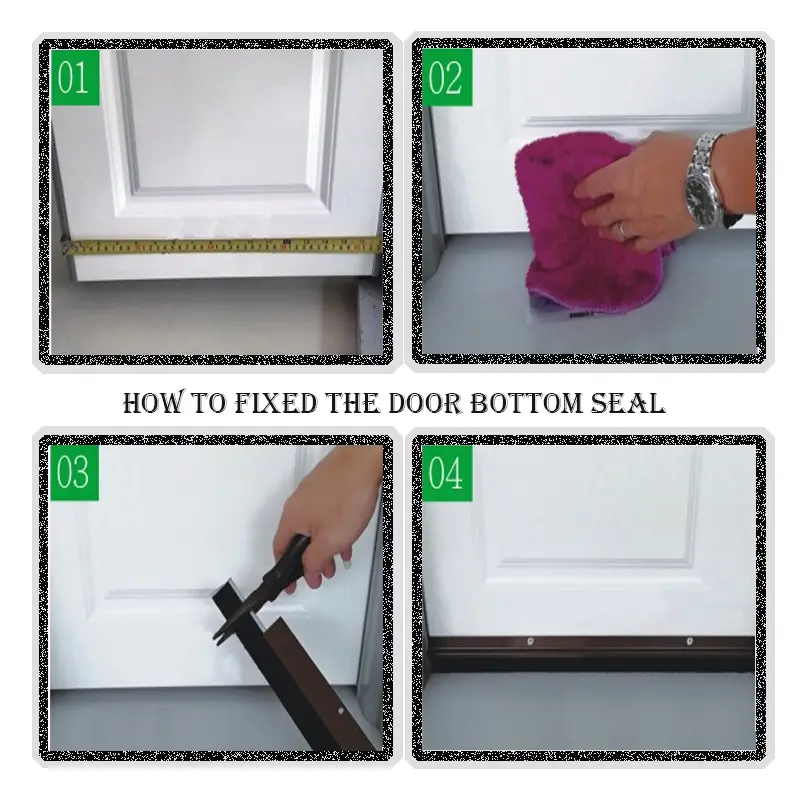 01

02

HOW TO FIXED THE DOOR BOTTOM SEAL

03

04