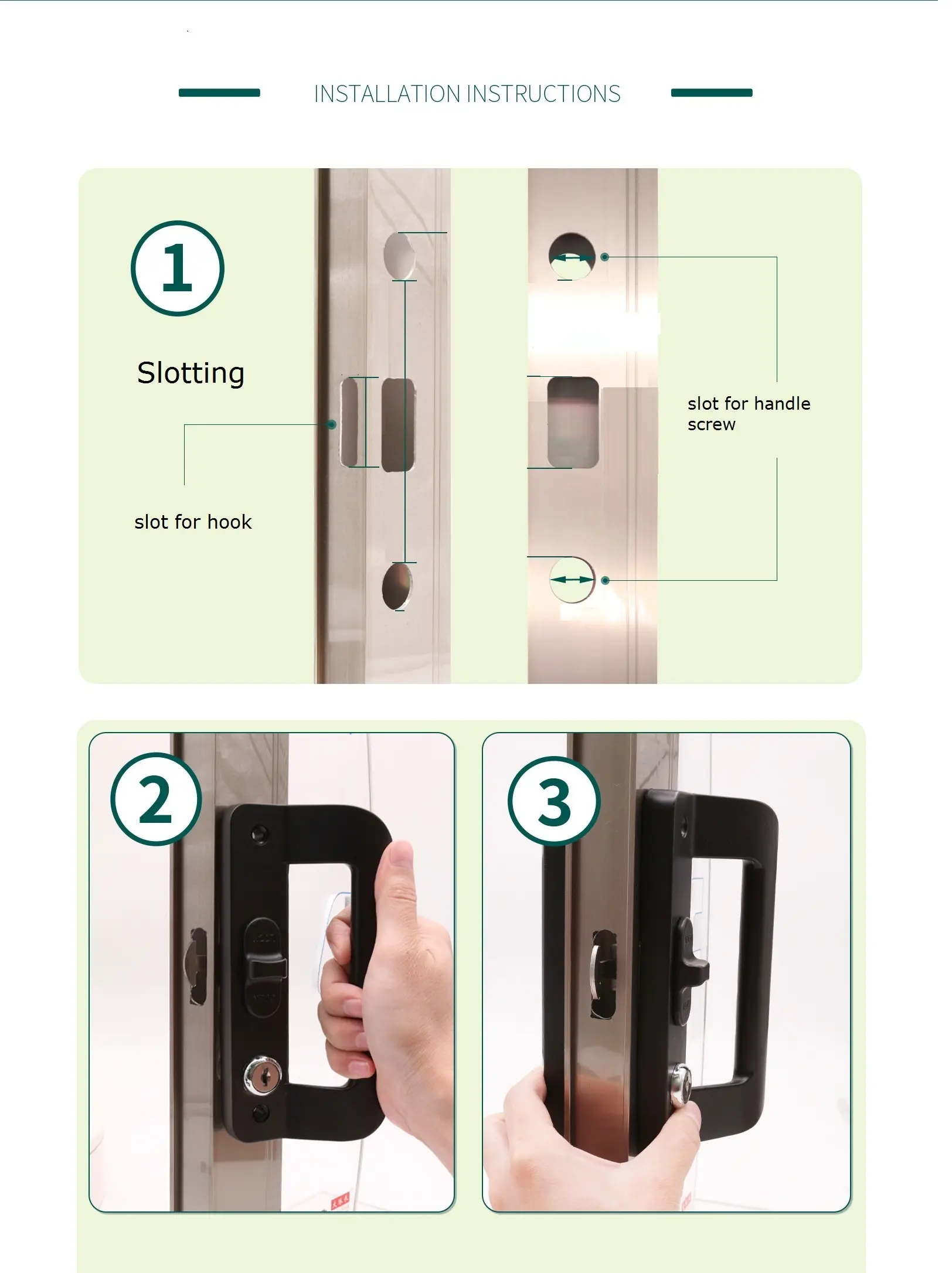 INSTALLATION INSTRUCTIONS

1

Slotting

slot for hook

slot for handle screw

2

3