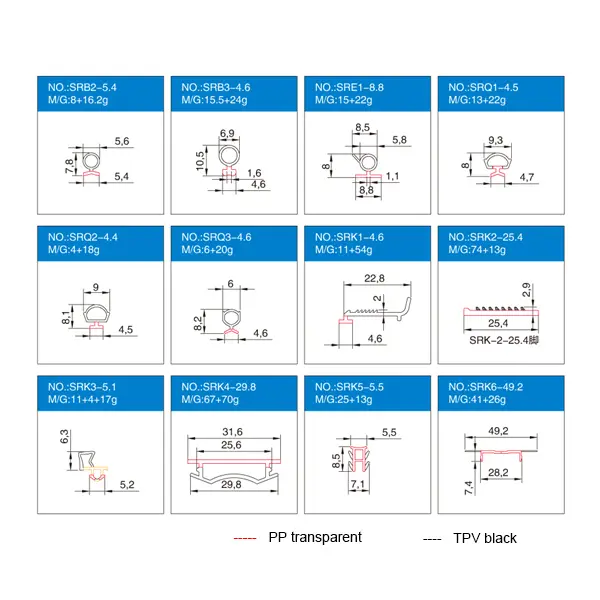 NO.:SRB2-5.4
M/G:8+16.2g

5,6
7,8
5,4

NO.:SRB3-4.6
M/G:15.5+24g

6,9
10,5
1,6
4,6

NO.:SRE1-8.8
M/G:15+22g

8,5
5,8
8
1,1
8,8

NO.:SRQ1-4.5
M/G:13+22g

9,3
8
4,7

NO.:SRQ2-4.4
M/G:4+18g

9
8,1
4,5

NO.:SRQ3-4.6
M/G:6+20g

6
8,2
4,6

NO.:SRK1-4.6
M/G:11+54g

22,8
2
4,6

NO.:SRK2-25.4
M/G:74+13g

2,9
25,4
SRK-2-25.4脚

NO.:SRK3-5.1
M/G:11+4+17g

6,3
5,2

NO.:SRK4-29.8
M/G:67+70g

31,6
25,6
29,8

NO.:SRK5-5.5
M/G:25+13g

5,5
8,5
7,1

NO.:SRK6-49.2
M/G:41+26g

49,2
28,2
7,4

----- PP transparent ---- TPV black