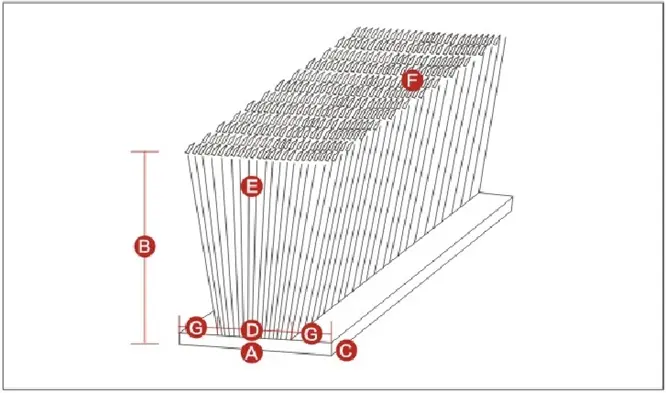 F
E
B
G
D
G
A
C