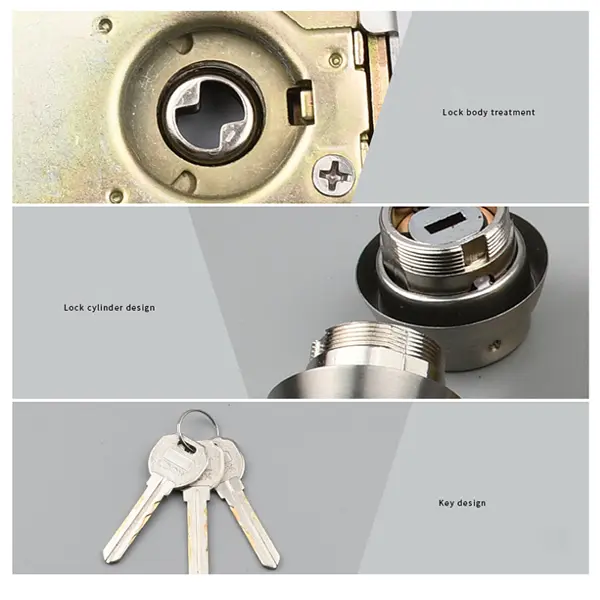 Lock body treatment

Lock cylinder design

Key design