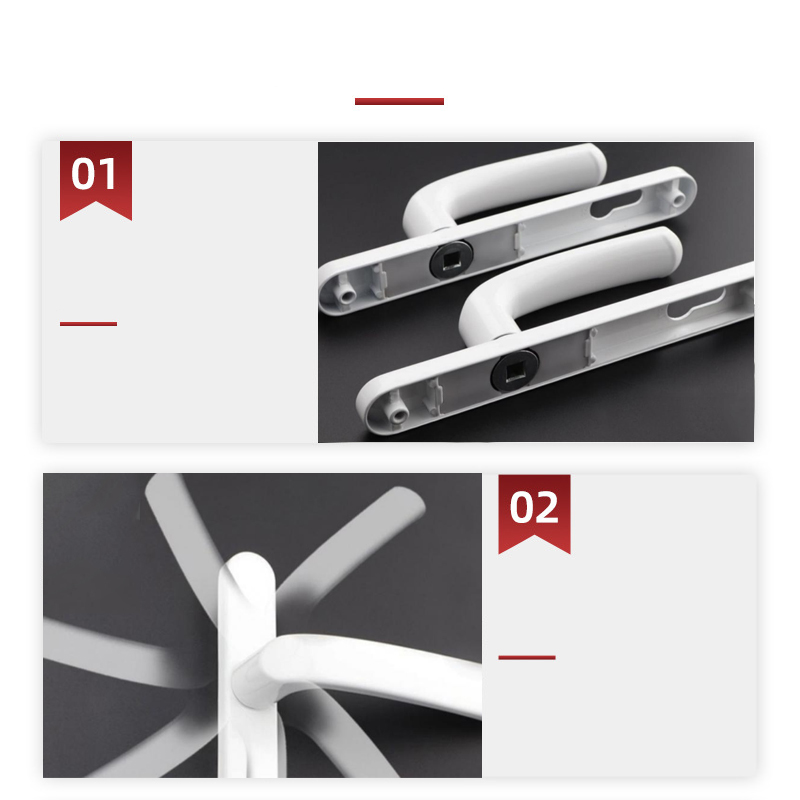 01

02