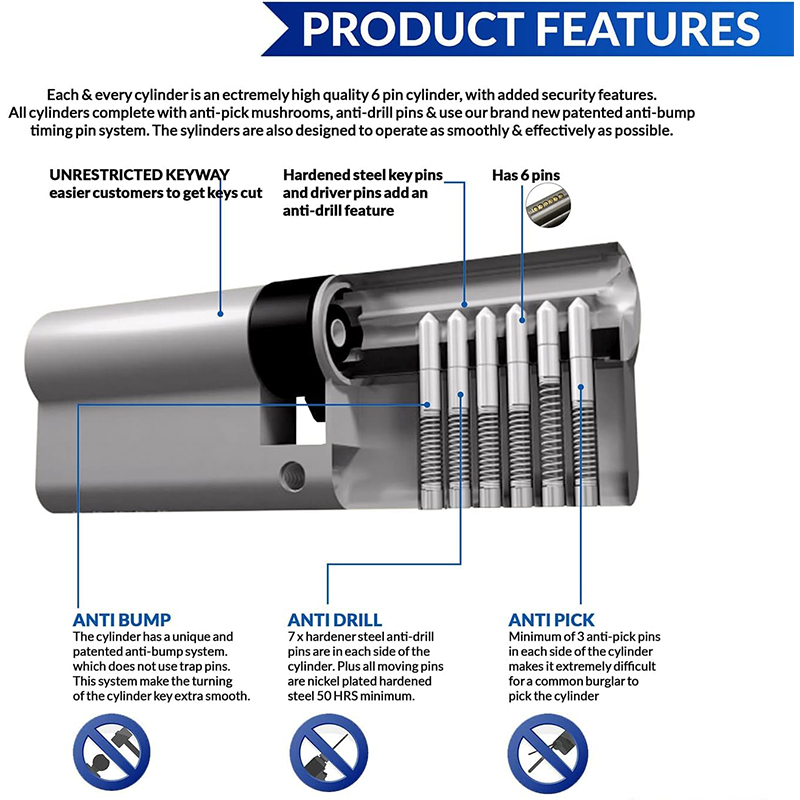 PRODUCT FEATURES

Each & every cylinder is an ectremely high quality 6 pin cylinder, with added security features. All cylinders complete with anti-pick mushrooms, anti-drill pins & use our brand new patented anti-bump timing pin system. The sylinders are also designed to operate as smoothly & effectively as possible.

UNRESTRICTED KEYWAY
easier customers to get keys cut

Hardened steel key pins and driver pins add an anti-drill feature

Has 6 pins

ANTI BUMP
The cylinder has a unique and patented anti-bump system. which does not use trap pins. This system make the turning of the cylinder key extra smooth.

ANTI DRILL
7 x hardener steel anti-drill pins are in each side of the cylinder. Plus all moving pins are nickel plated hardened steel 50 HRS minimum.

ANTI PICK
Minimum of 3 anti-pick pins in each side of the cylinder makes it extremely difficult for a common burglar to pick the cylinder