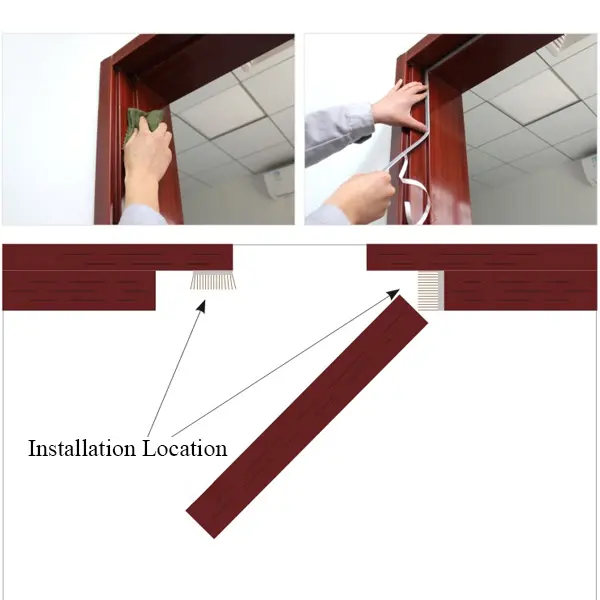 Installation Location