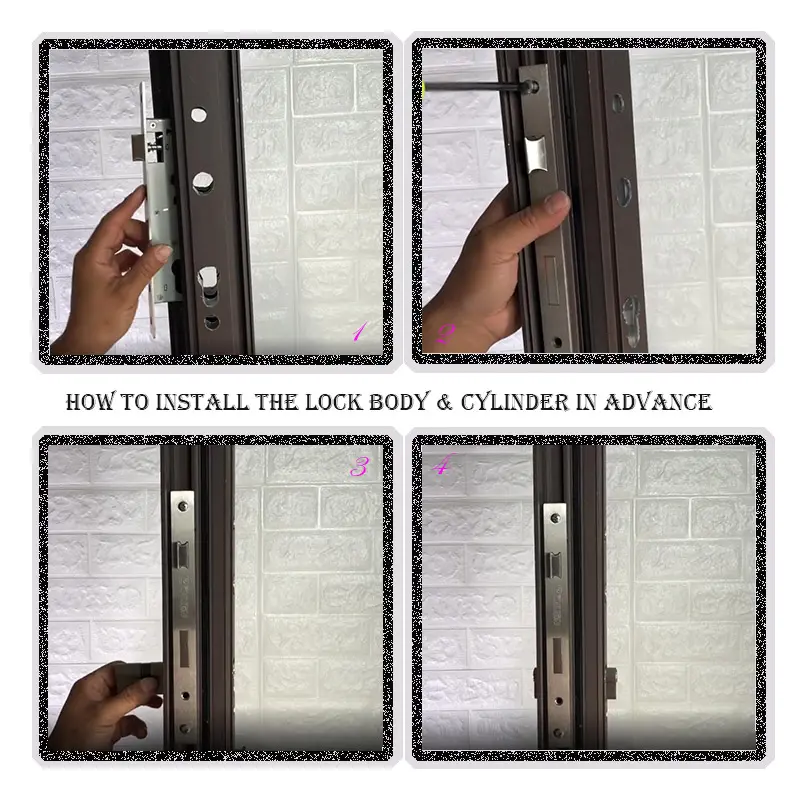 1

2

HOW TO INSTALL THE LOCK BODY & CYLINDER IN ADVANCE

3

4