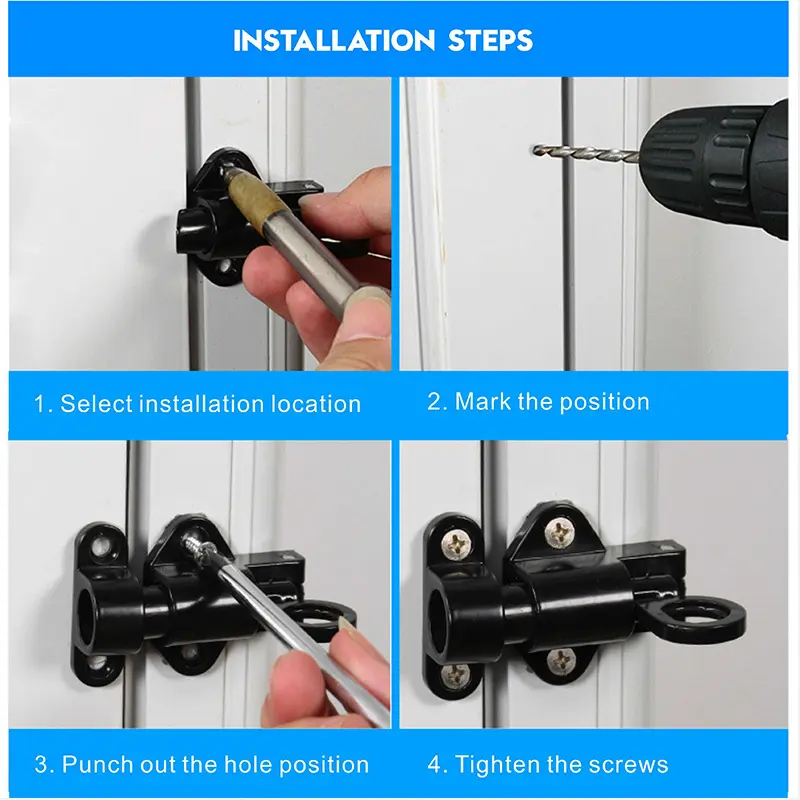 INSTALLATION STEPS

1. Select installation location

2. Mark the position

3. Punch out the hole position

4. Tighten the screws